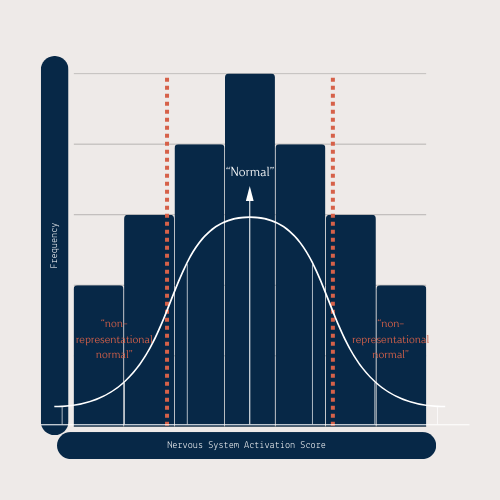 Frequency

“Normal”

“non-representational normal”

“non-representational normal”

Nervous System Activation Score